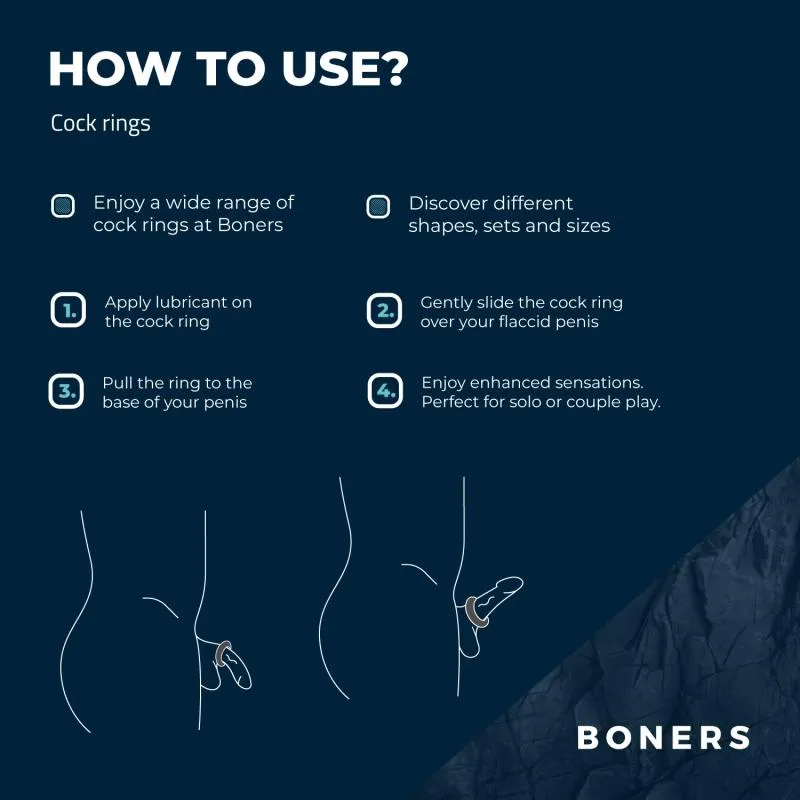 HOW TO USE?

Cock rings

Enjoy a wide range of cock rings at Boners

Discover different shapes, sets and sizes

1. Apply lubricant on the cock ring

2. Gently slide the cock ring over your flaccid penis

3. Pull the ring to the base of your penis

4. Enjoy enhanced sensations. Perfect for solo or couple play.

BONERS