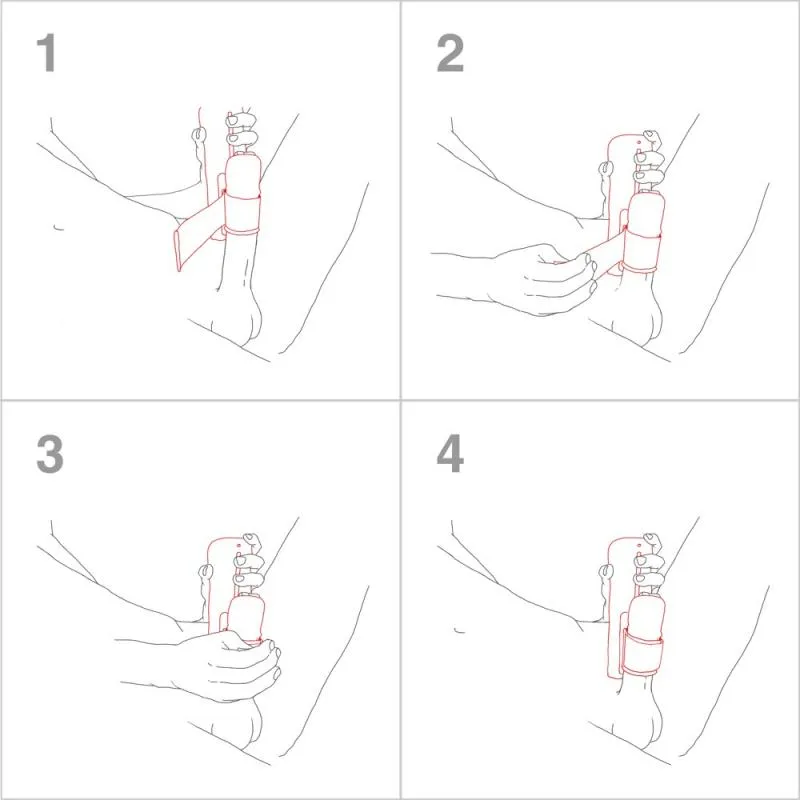 1

2

3

4