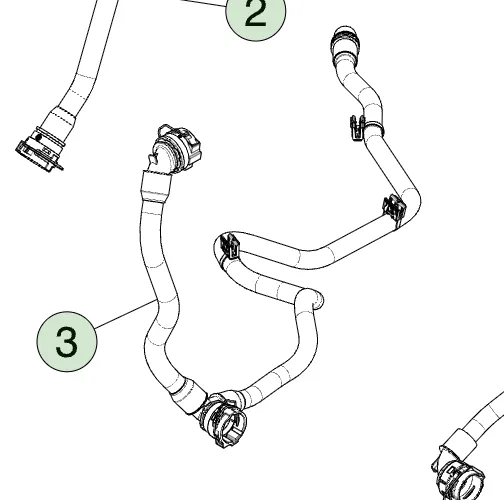 2

3