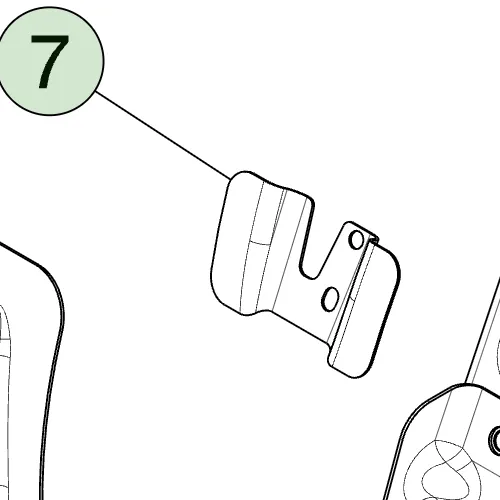 7