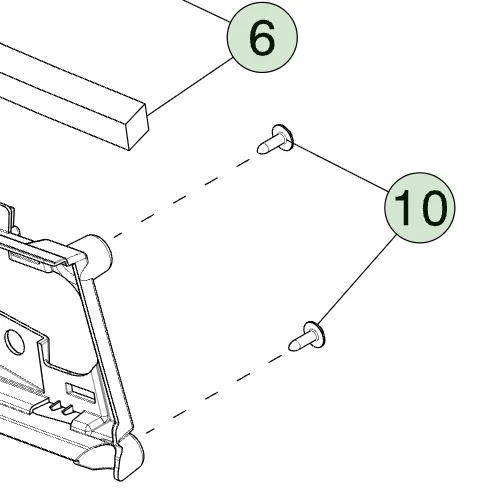 6

10