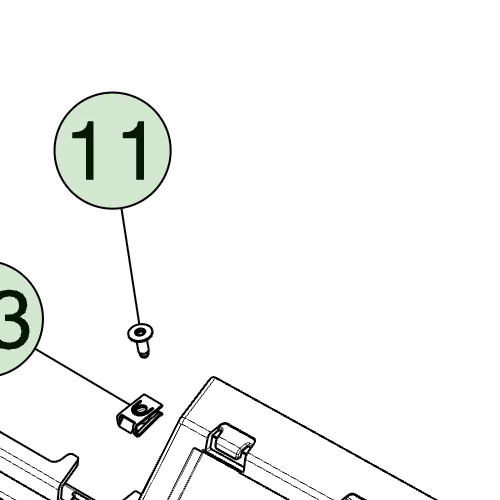 11

3