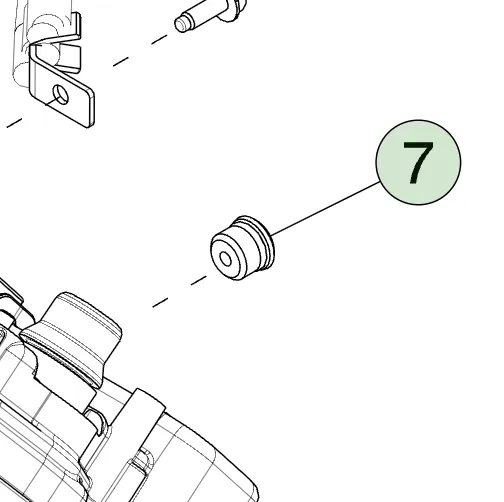 7