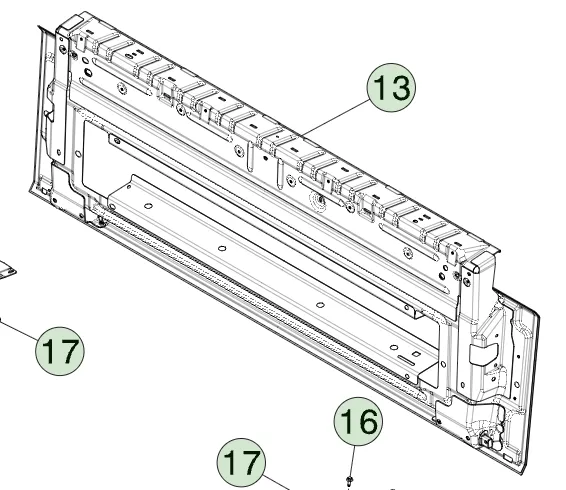 13

17

16

17