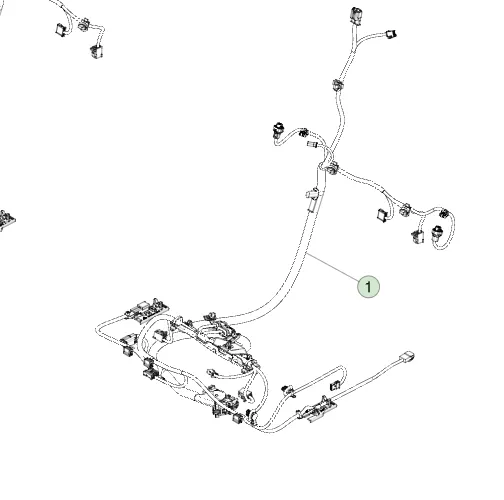 1