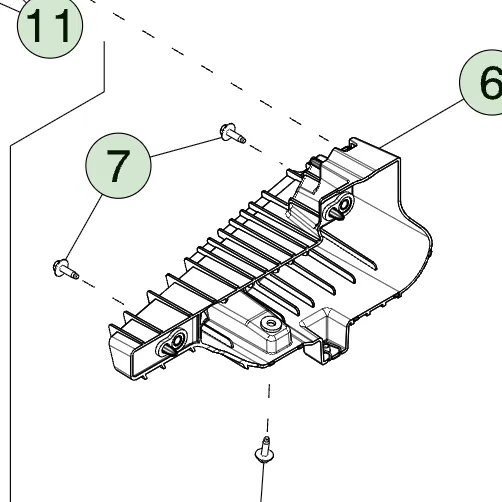 11

6

7