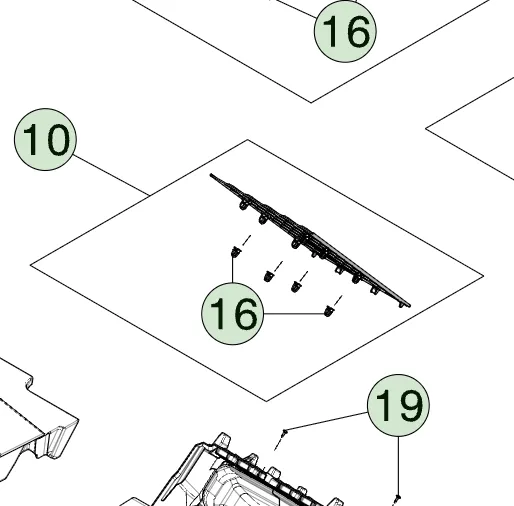 16

10

16

19