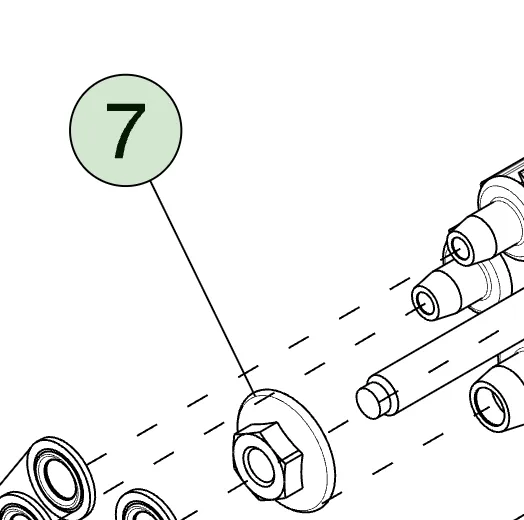 7