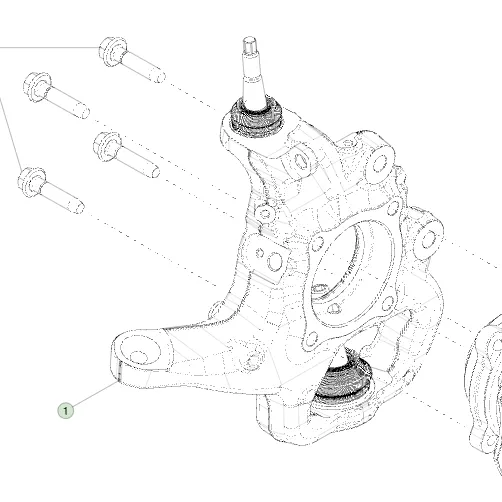 1