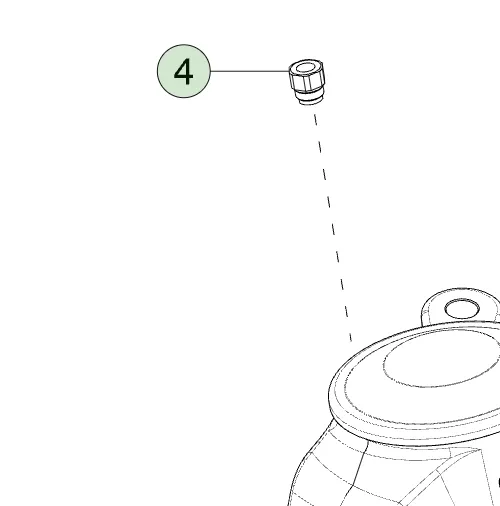 4