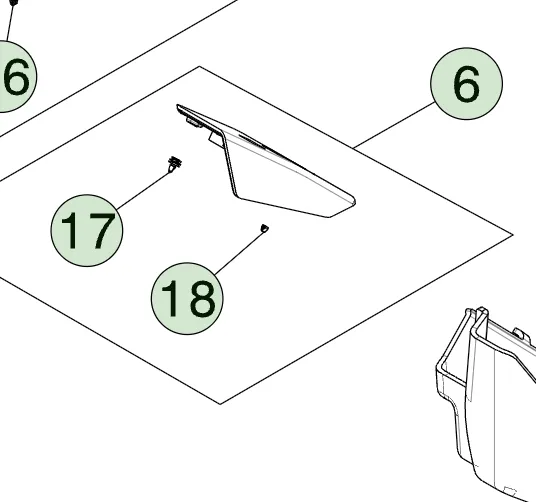 6

6

17

18