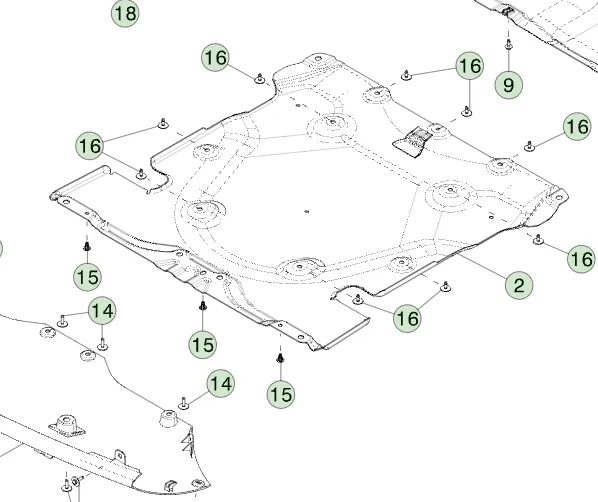 18
16
16
9
16
16
16
15
2
14
16
15
14
15