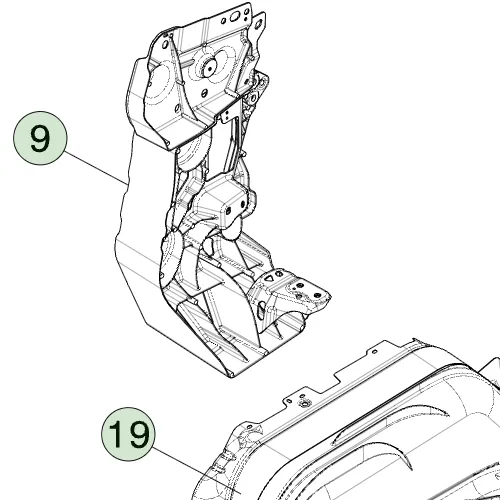 9

19