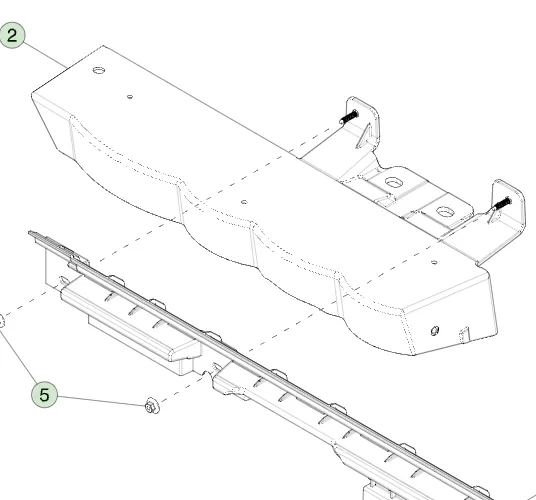 2

5