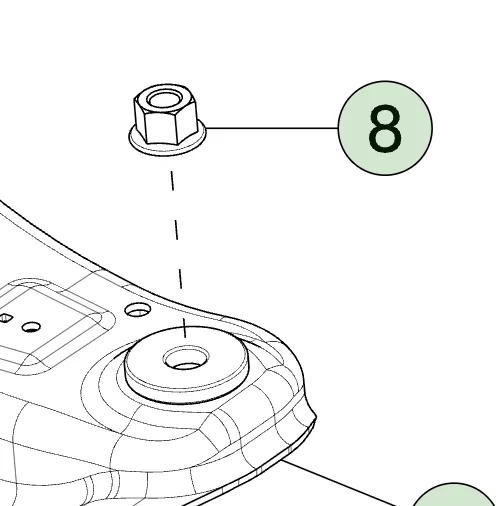 8