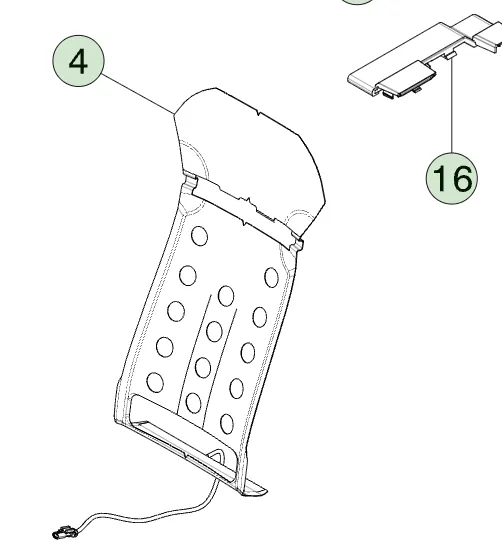 4

16