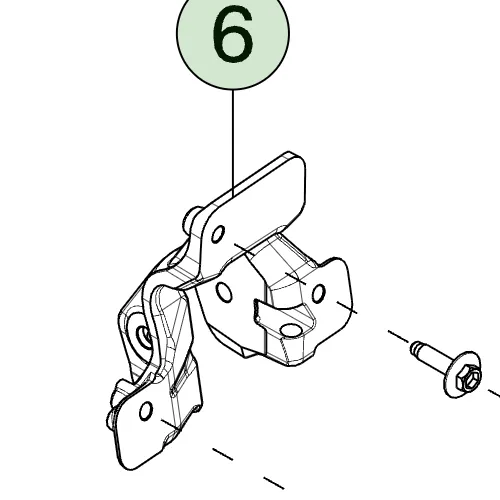 6