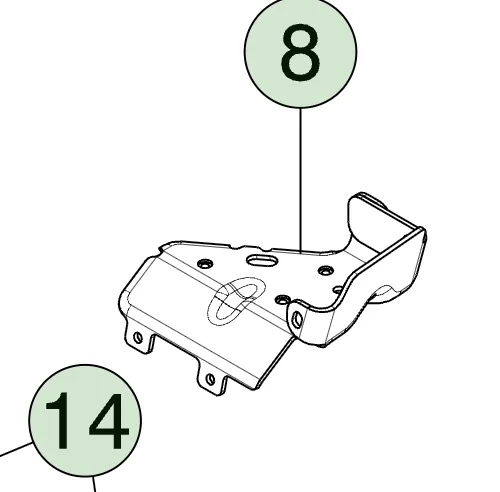 8

14