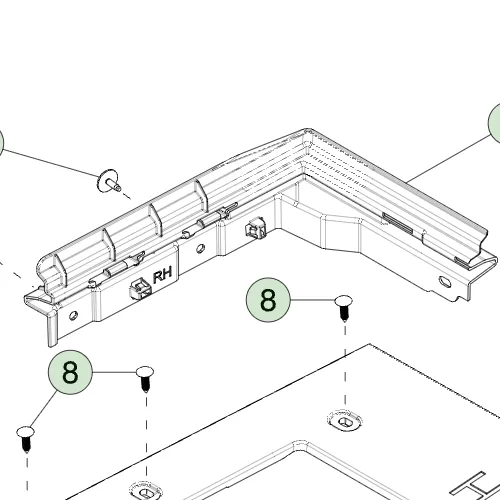 RH

8

8