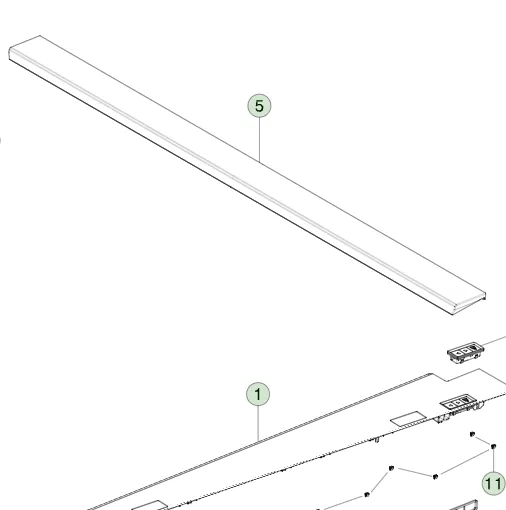 5

1

11