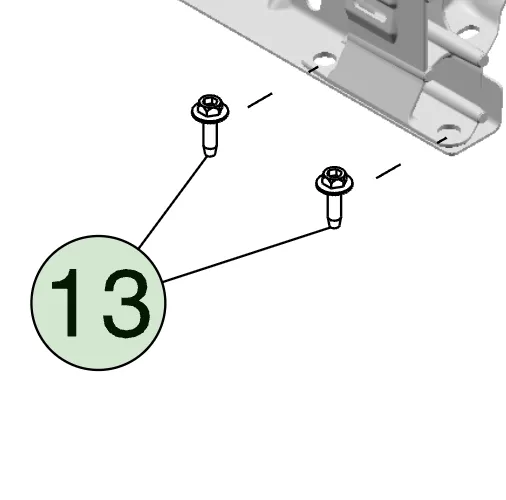 13