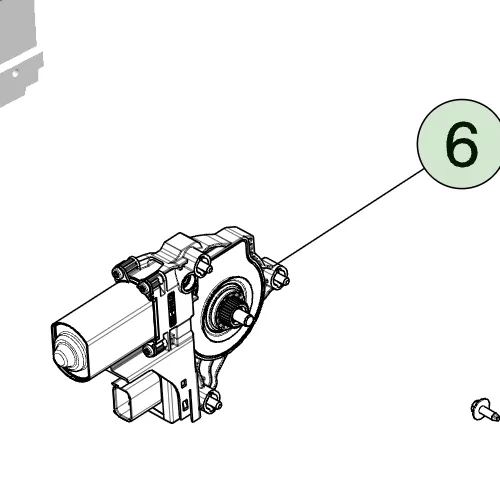 6