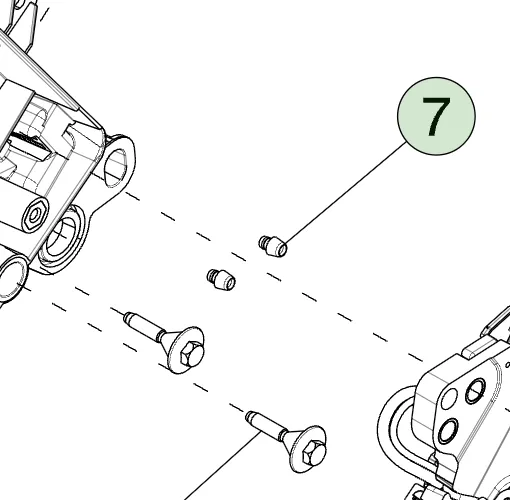 7