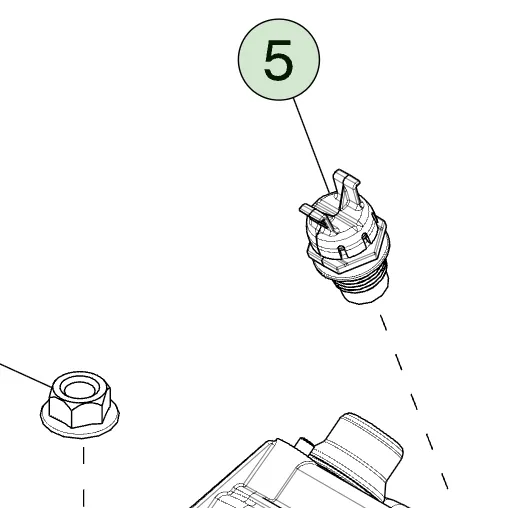 5