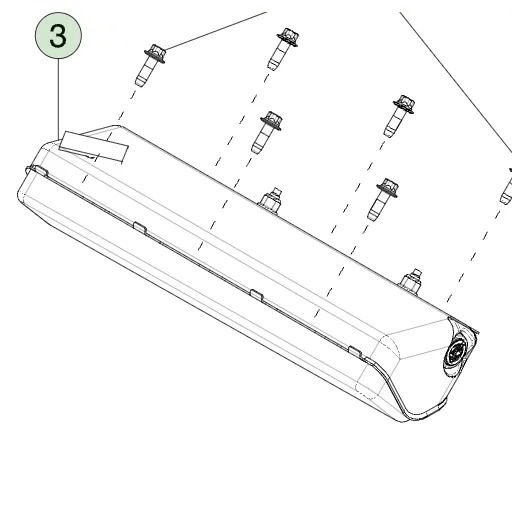 3