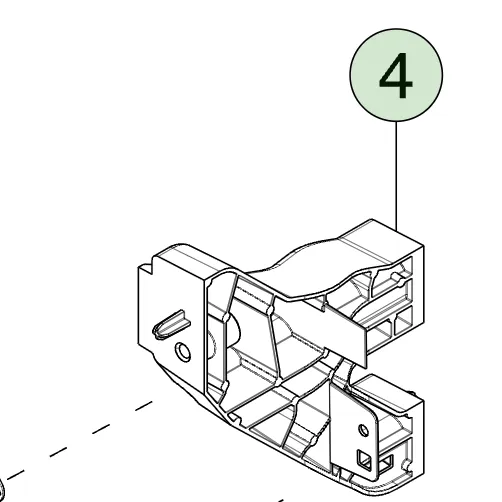 4