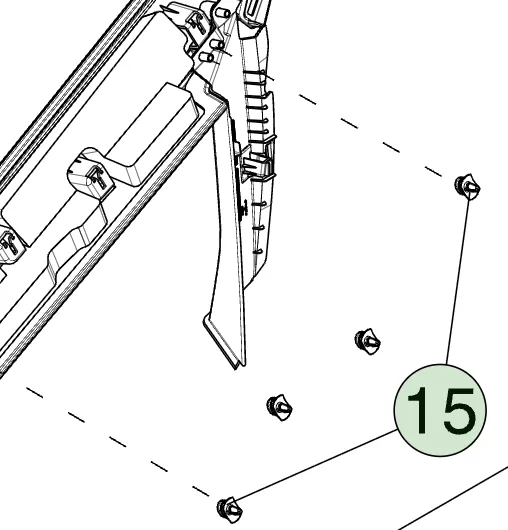 15