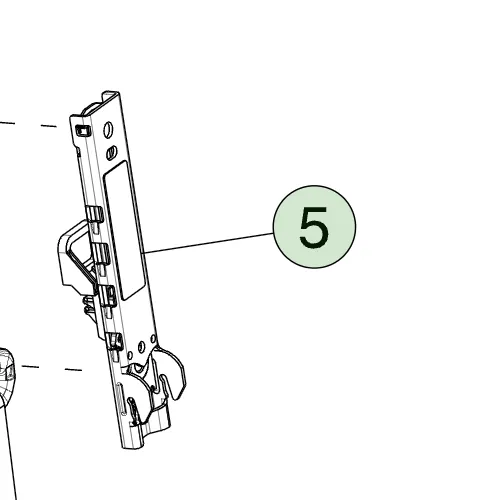 5