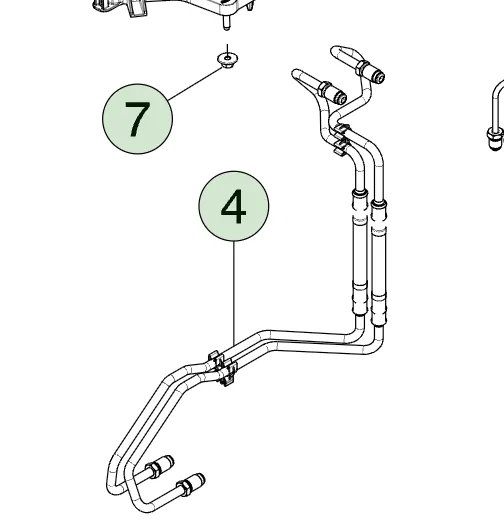 7

4