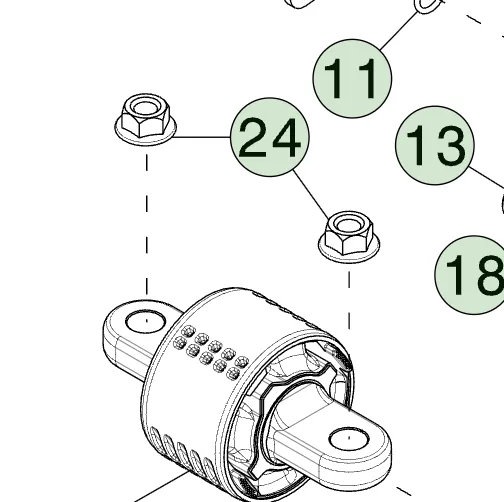 11
24
13
18