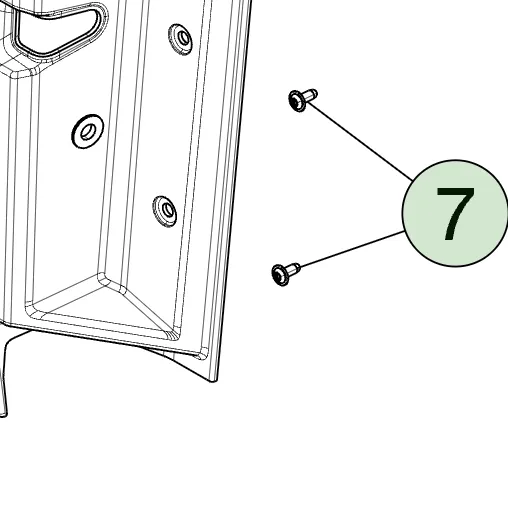 7