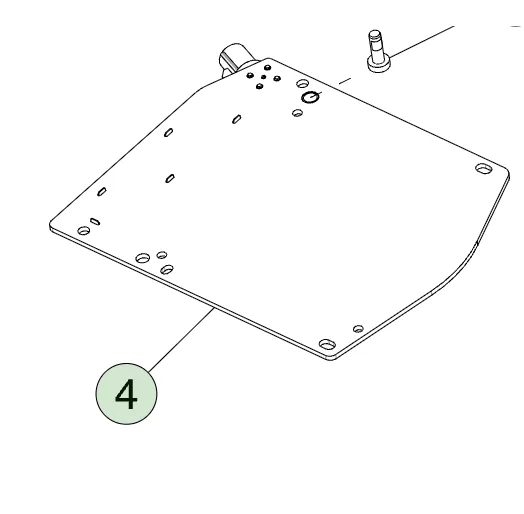 4