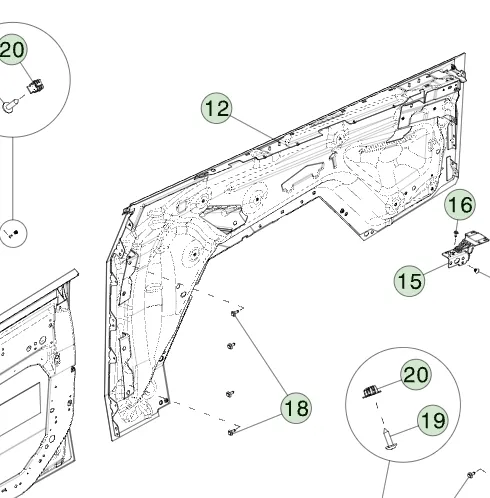 20
12
16
15
18
20
19