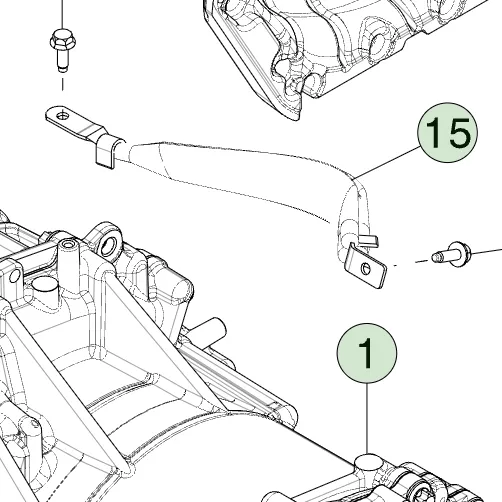 15

1