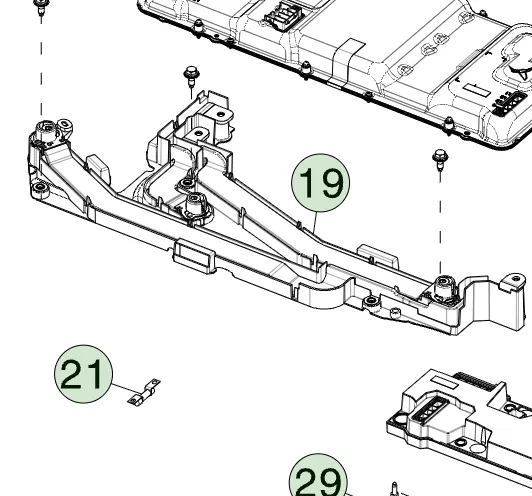 19

21

29