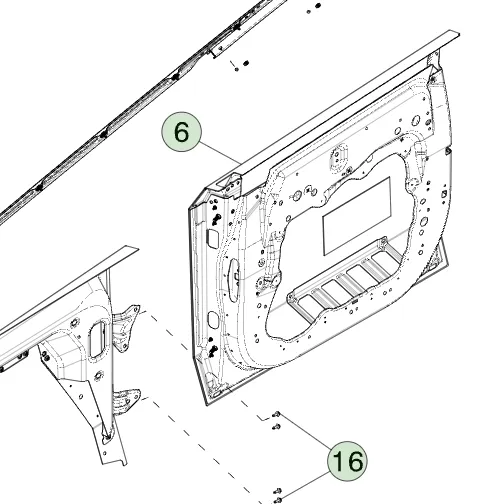 6

16