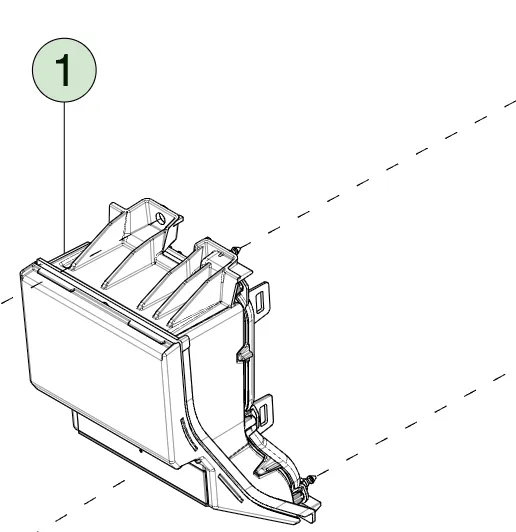 1