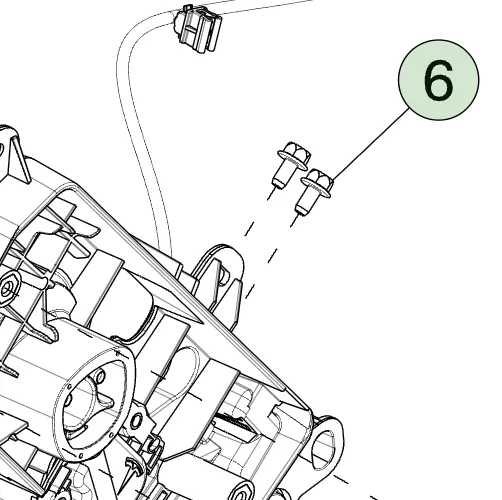 6