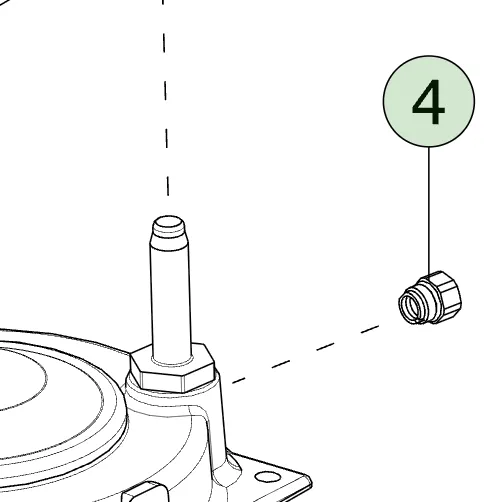 4