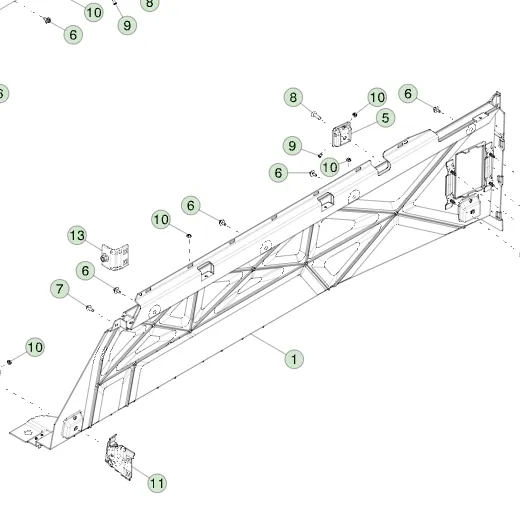 10
8
9
6
6
8
10
6
5
9
10
6
6
10
13
6
7
10
1
11