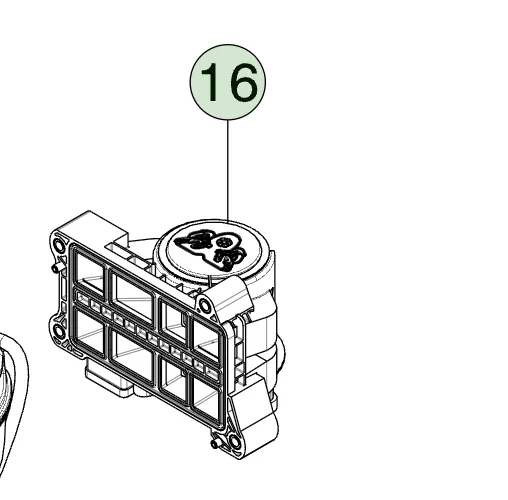 16