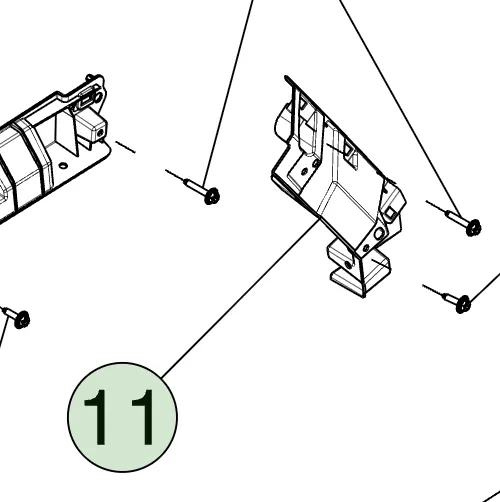 11