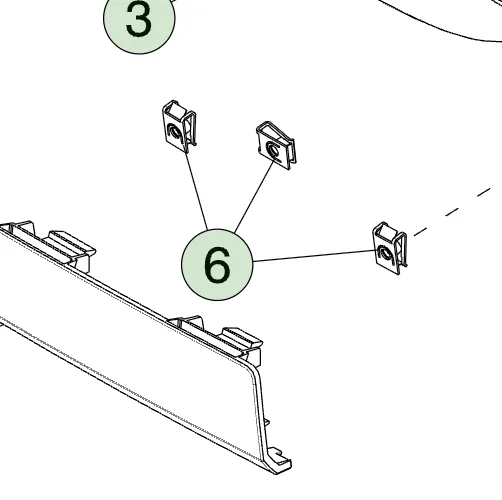 3

6