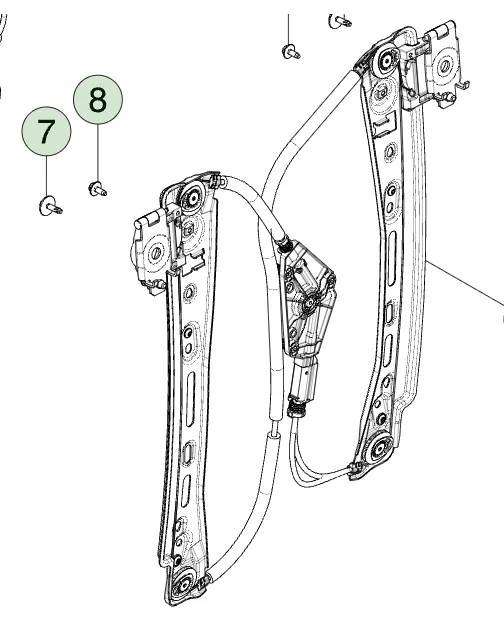 8
7