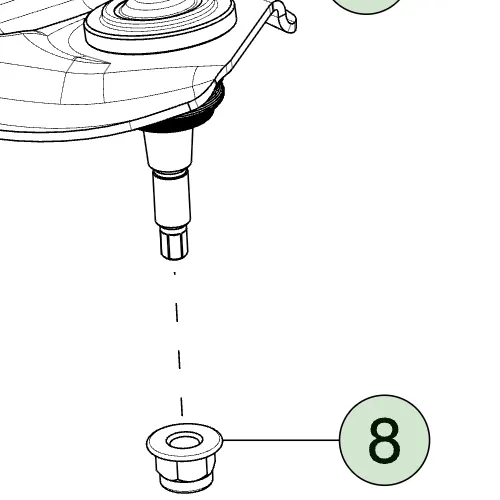 8