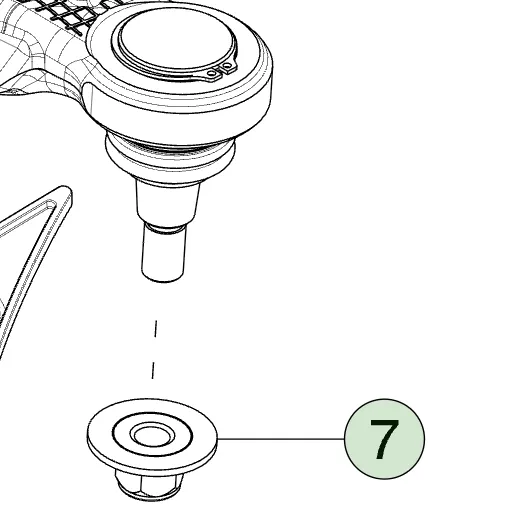 7